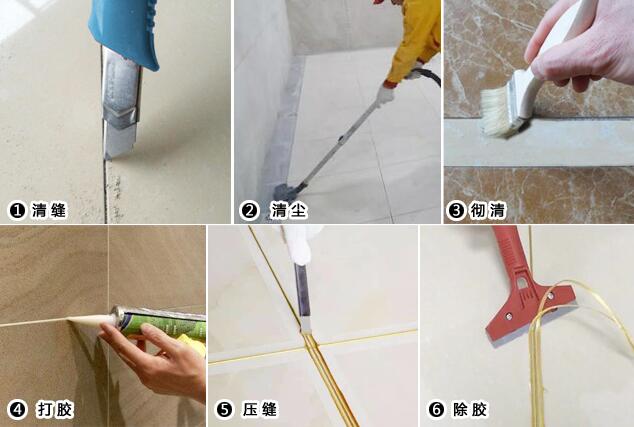 ❶ 清缝

❷ 清尘

❸ 彻清

❹ 打胶

❺ 压缝

❻ 除胶